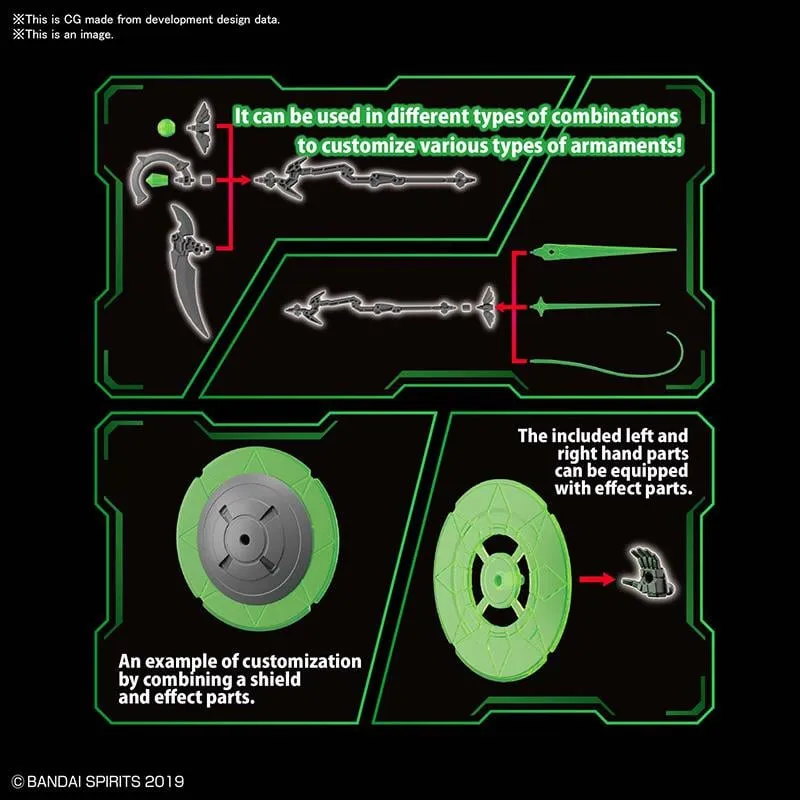 ※This is CG made from development design data.
※This is an image.

It can be used in different types of combinations to customize various types of armaments!

The included left and right hand parts can be equipped with effect parts.

An example of customization by combining a shield and effect parts.

©BANDAI SPIRITS 2019